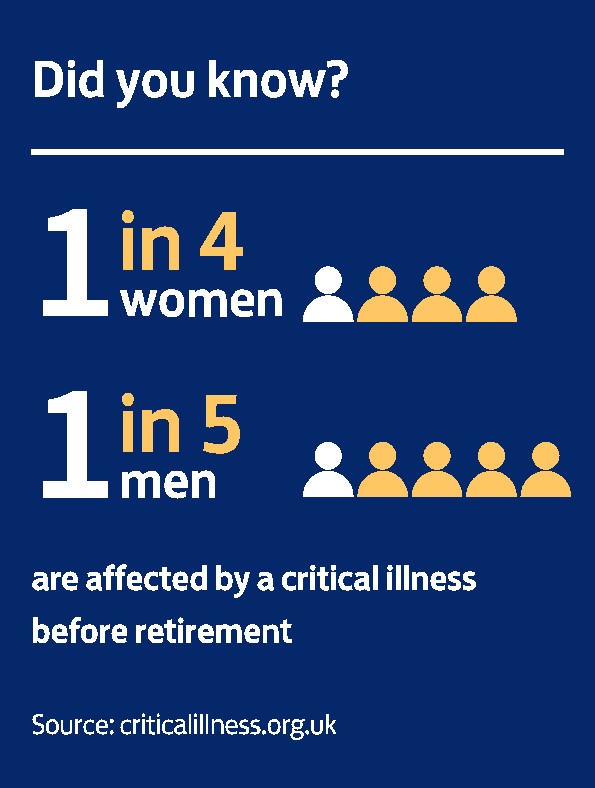 Did you know?

1 in 4 women

1 in 5 men

are affected by a critical illness before retirement

Source: criticalillness.org.uk