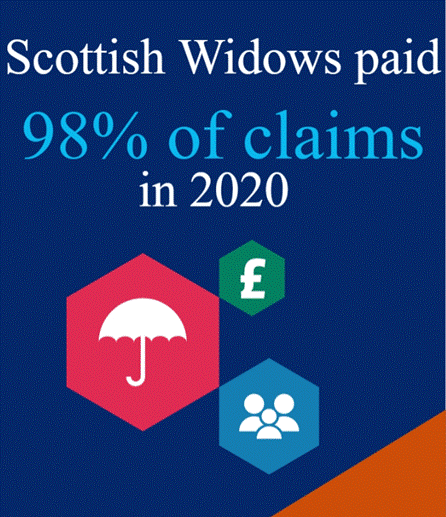 Scottish Widows paid
98% of claims
in 2020

£